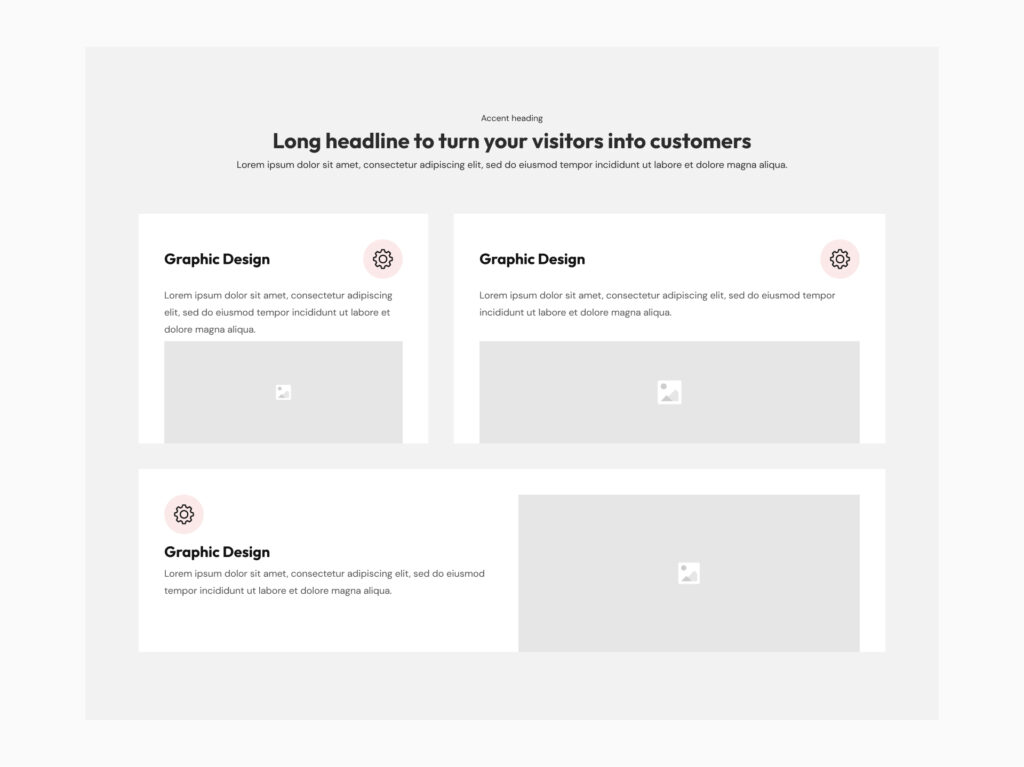 Accent heading

Long headline to turn your visitors into customers

Lorem ipsum dolor sit amet, consectetur adipiscing elit, sed do eiusmod tempor incididunt ut labore et dolore magna aliqua.

Graphic Design

Lorem ipsum dolor sit amet, consectetur adipiscing elit, sed do eiusmod tempor incididunt ut labore et dolore magna aliqua.

Graphic Design

Lorem ipsum dolor sit amet, consectetur adipiscing elit, sed do eiusmod tempor incididunt ut labore et dolore magna aliqua.

Graphic Design

Lorem ipsum dolor sit amet, consectetur adipiscing elit, sed do eiusmod tempor incididunt ut labore et dolore magna aliqua.